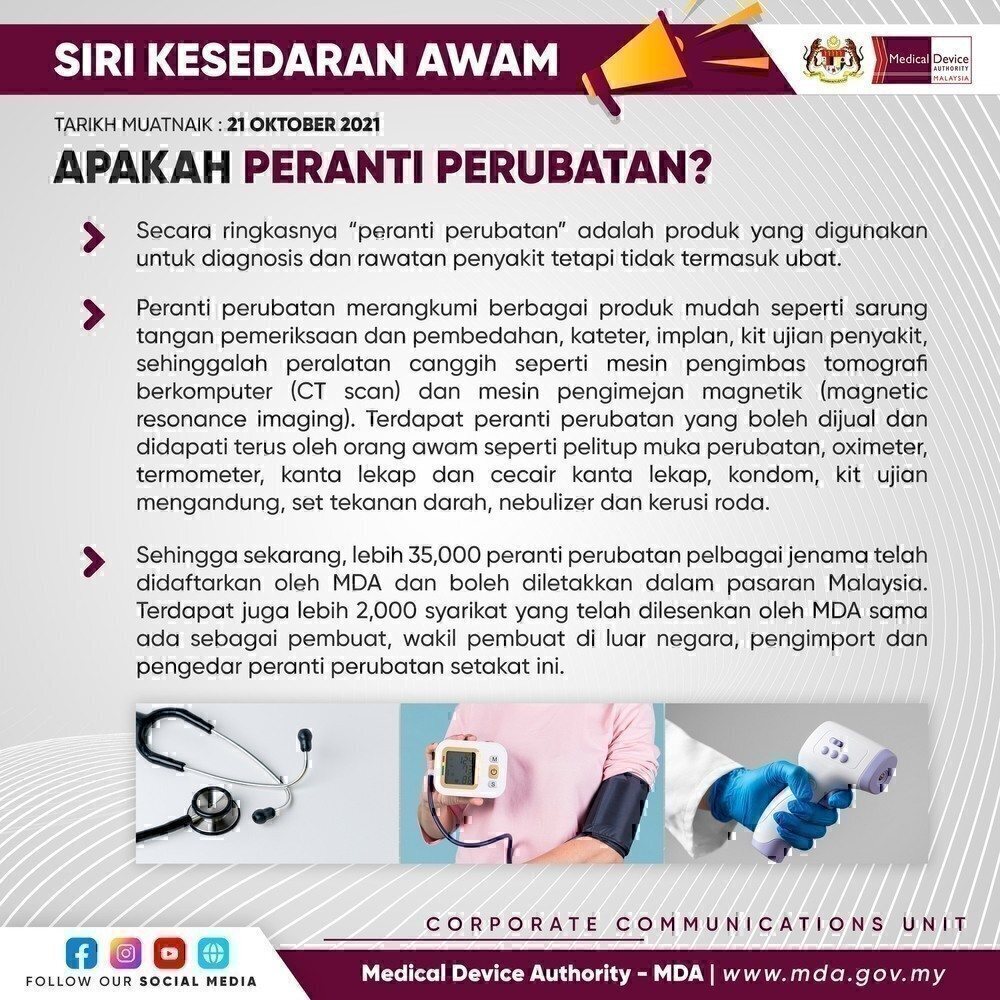 SIRI KESEDARAN AWAM

Medical Device AUTHORITY MALAYSIA

TARIKH MUATNAIK : 21 OKTOBER 2021

APAKAH PERANTI PERUBATAN?

Secara ringkasnya "peranti perubatan" adalah produk yang digunakan untuk diagnosis dan rawatan penyakit tetapi tidak termasuk ubat.

Peranti perubatan merangkumi berbagai produk mudah seperti sarung tangan pemeriksaan dan pembedahan, kateter, implan, kit ujian penyakit, sehinggalah peralatan canggih seperti mesin pengimbas tomografi berkomputer (CT scan) dan mesin pengimejan magnetik (magnetic resonance imaging). Terdapat peranti perubatan yang boleh dijual dan didapati terus oleh orang awam seperti pelitup muka perubatan, oximeter, termometer, kanta lekap dan cecair kanta lekap, kondom, kit ujian mengandung, set tekanan darah, nebulizer dan kerusi roda.

Sehingga sekarang, lebih 35,000 peranti perubatan pelbagai jenama telah didaftarkan oleh MDA dan boleh diletakkan dalam pasaran Malaysia. Terdapat juga lebih 2,000 syarikat yang telah dilesenkan oleh MDA sama ada sebagai pembuat, wakil pembuat di luar negara, pengimport dan pengedar peranti perubatan setakat ini.

CORPORATE COMMUNICATIONS UNIT

FOLLOW OUR SOCIAL MEDIA

Medical Device Authority - MDA | www.mda.gov.my