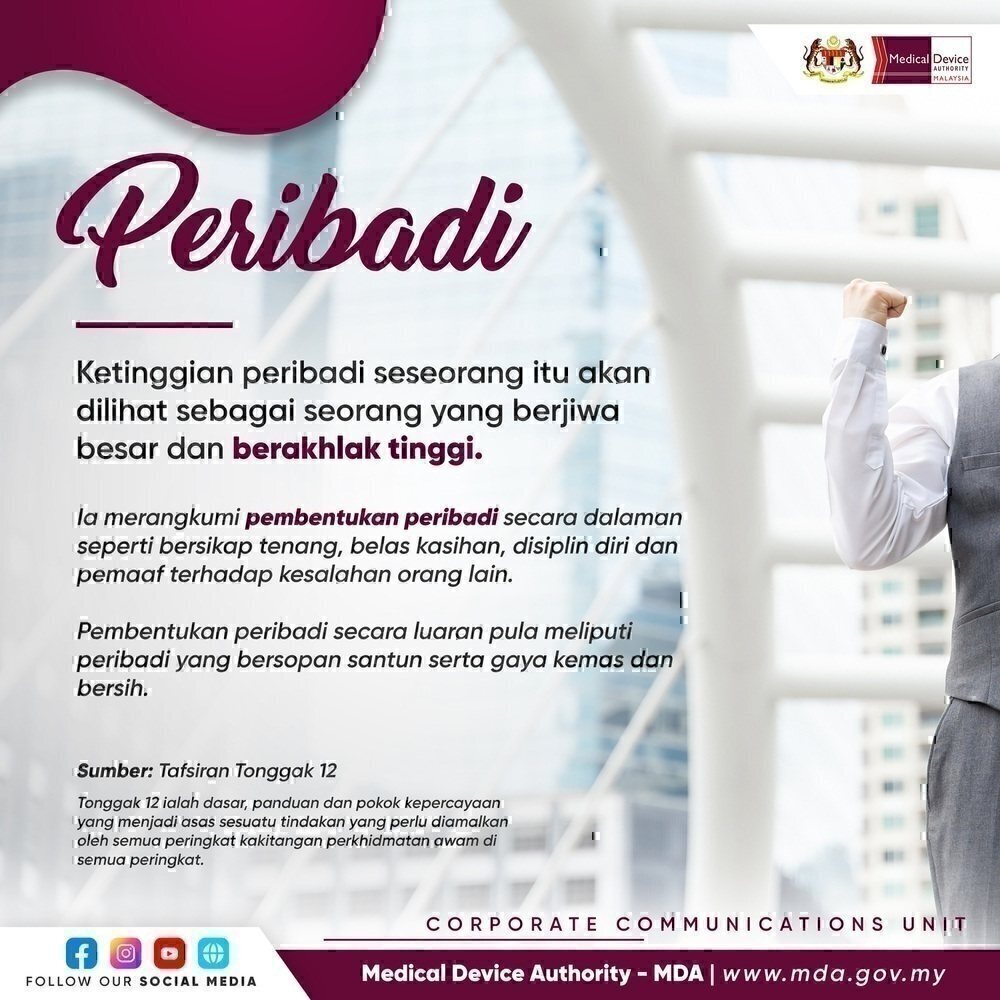 Medical Device AUTHORITY MALAYSIA

Peribadi

Ketinggian peribadi seseorang itu akan dilihat sebagai seorang yang berjiwa besar dan berakhlak tinggi.

Ia merangkumi pembentukan peribadi secara dalaman seperti bersikap tenang, belas kasihan, disiplin diri dan pemaaf terhadap kesalahan orang lain.

Pembentukan peribadi secara luaran pula meliputi peribadi yang bersopan santun serta gaya kemas dan bersih.

Sumber: Tafsiran Tonggak 12

Tonggak 12 ialah dasar, panduan dan pokok kepercayaan yang menjadi asas sesuatu tindakan yang perlu diamalkan oleh semua peringkat kakitangan perkhidmatan awam di semua peringkat.

CORPORATE COMMUNICATIONS UNIT

FOLLOW OUR SOCIAL MEDIA

Medical Device Authority - MDA | www.mda.gov.my